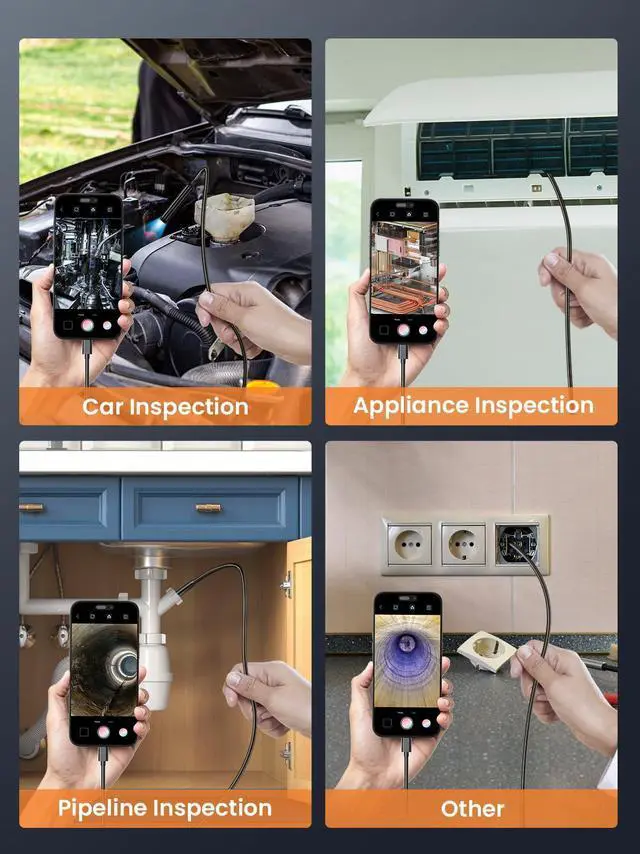 Car Inspection

Appliance Inspection

Pipeline Inspection

Other