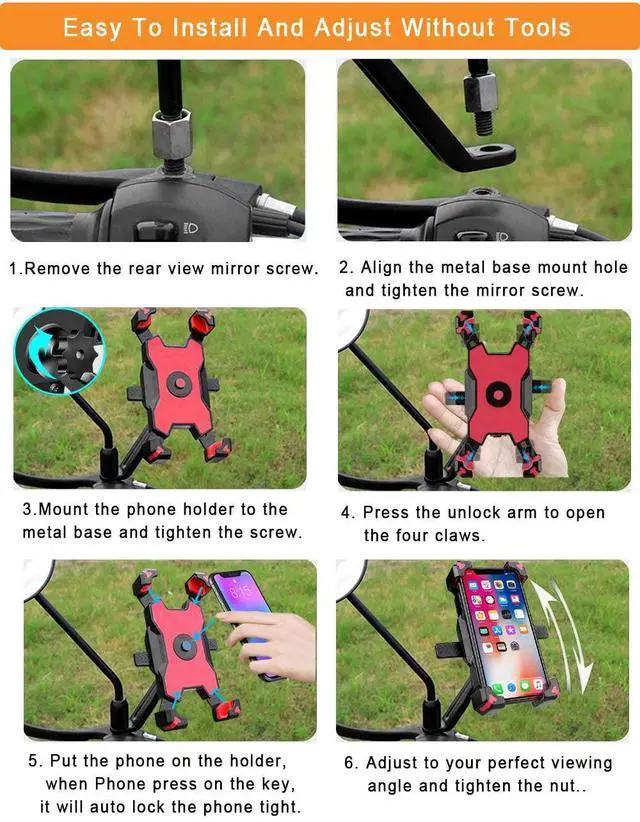 Easy To Install And Adjust Without Tools

1.Remove the rear view mirror screw.

2. Align the metal base mount hole and tighten the mirror screw.

3.Mount the phone holder to the metal base and tighten the screw.

4. Press the unlock arm to open the four claws.

5. Put the phone on the holder, when Phone press on the key, it will auto lock the phone tight.

6. Adjust to your perfect viewing angle and tighten the nut..