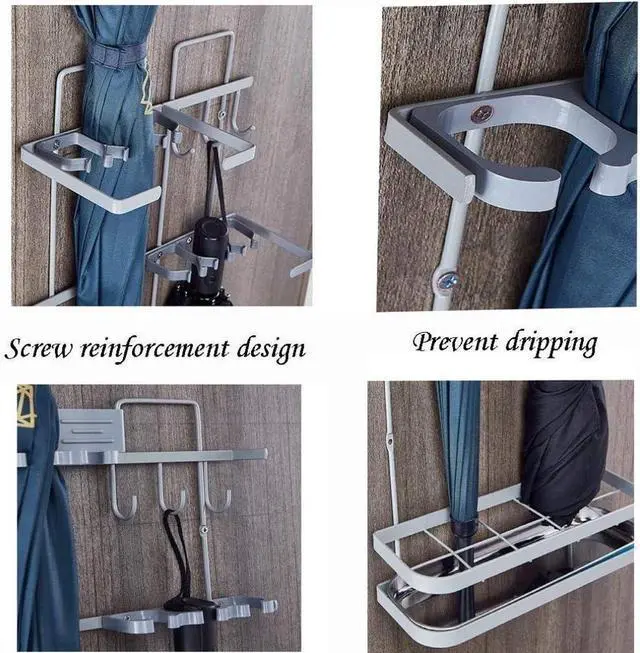 Screw reinforcement design

Prevent dripping