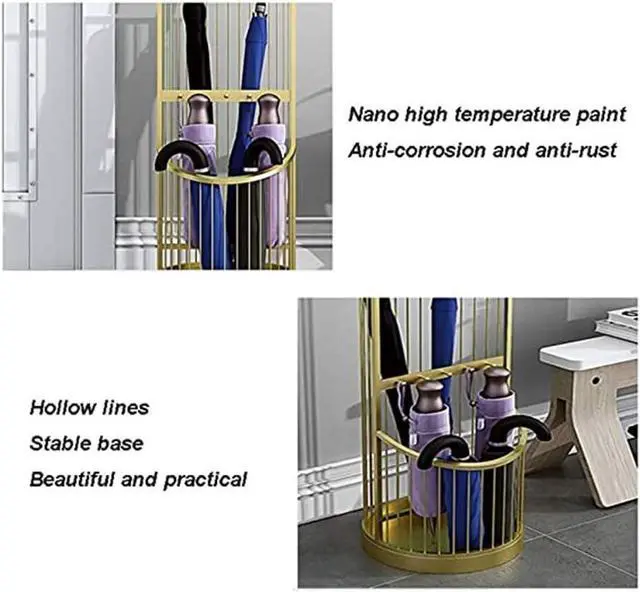 Nano high temperature paint
Anti-corrosion and anti-rust

Hollow lines
Stable base
Beautiful and practical