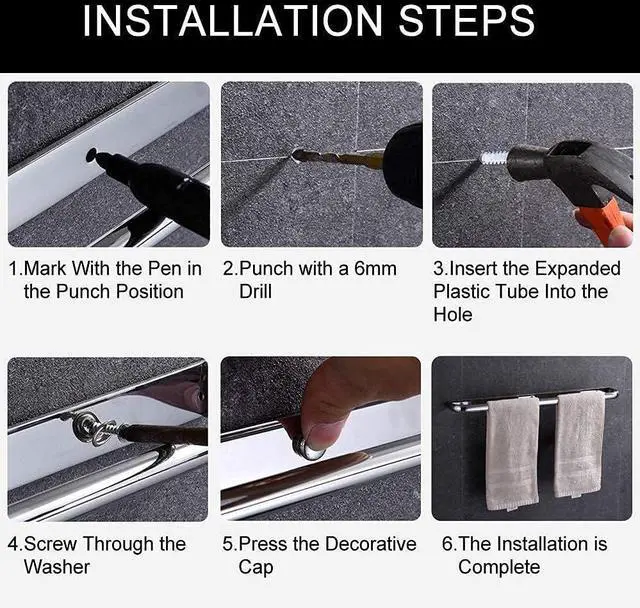 INSTALLATION STEPS

1.Mark With the Pen in the Punch Position

2.Punch with a 6mm Drill

3.Insert the Expanded Plastic Tube Into the Hole

4.Screw Through the Washer

5.Press the Decorative Cap

6.The Installation is Complete