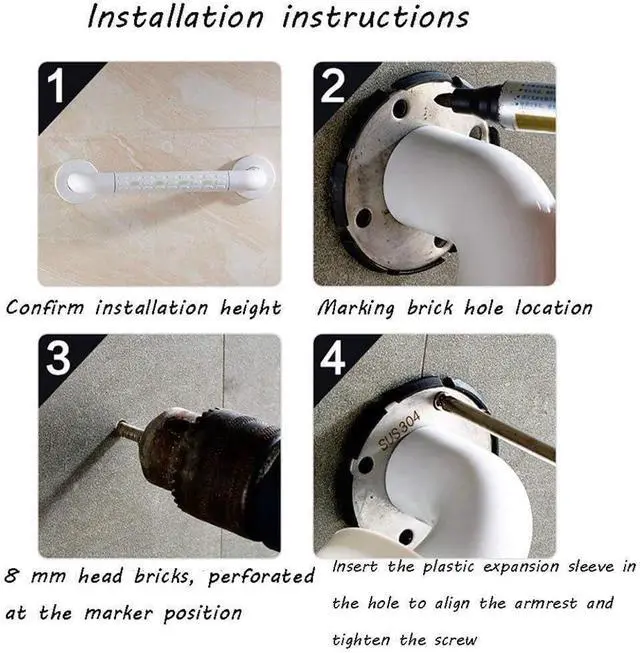 Installation instructions

1

Confirm installation height

2

Marking brick hole location

3

8 mm head bricks, perforated at the marker position

4

SUS304

Insert the plastic expansion sleeve in the hole to align the armrest and tighten the screw