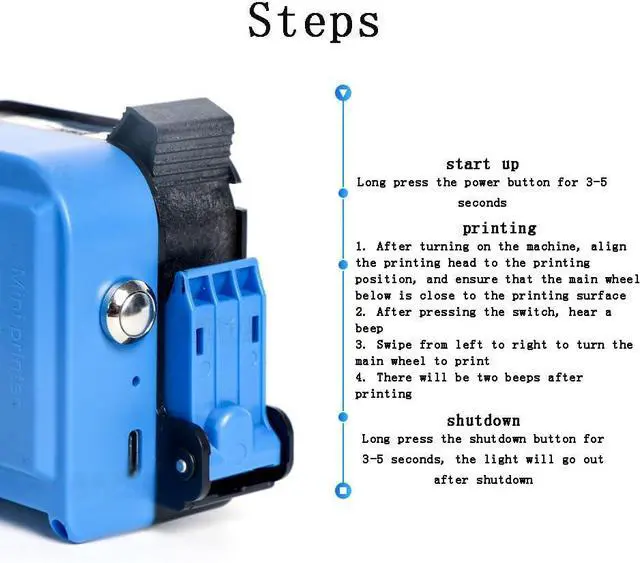 Steps

Mini printer

start up
Long press the power button for 3-5 seconds

printing
1. After turning on the machine, align the printing head to the printing position, and ensure that the main wheel below is close to the printing surface
2. After pressing the switch, hear a beep
3. Swipe from left to right to turn the main wheel to print
4. There will be two beeps after printing

shutdown
Long press the shutdown button for 3-5 seconds, the light will go out after shutdown