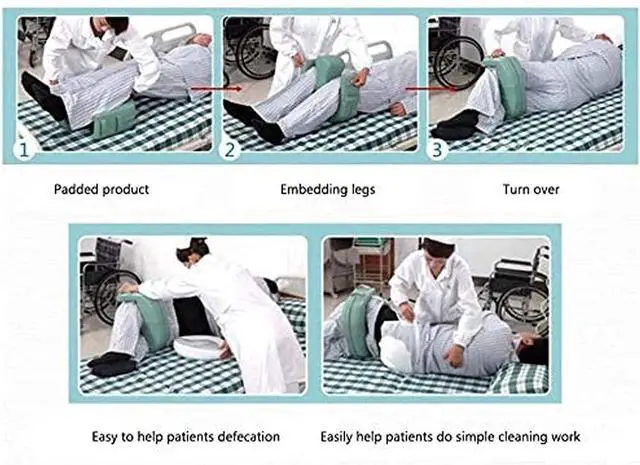 1

2

3

Padded product

Embedding legs

Turn over

Easy to help patients defecation

Easily help patients do simple cleaning work