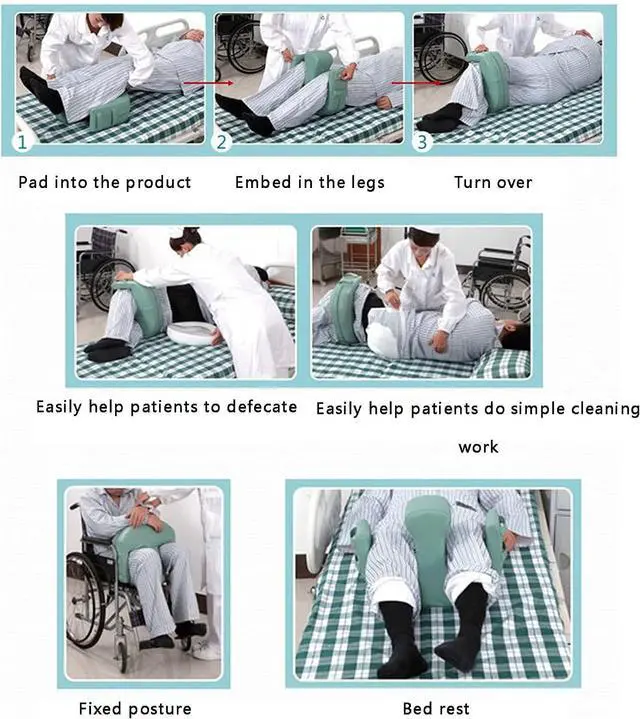 1

2

3

Pad into the product

Embed in the legs

Turn over

Easily help patients to defecate

Easily help patients do simple cleaning work

Fixed posture

Bed rest