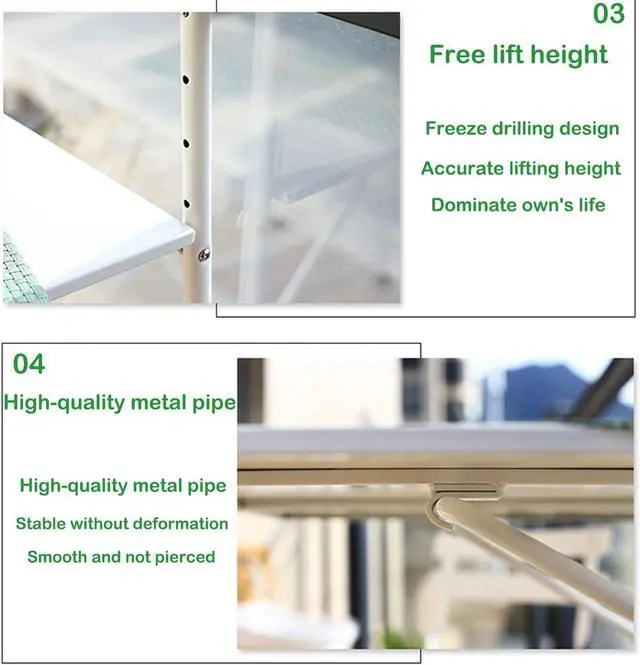 03
Free lift height

Freeze drilling design
Accurate lifting height
Dominate own's life

04
High-quality metal pipe

High-quality metal pipe
Stable without deformation
Smooth and not pierced