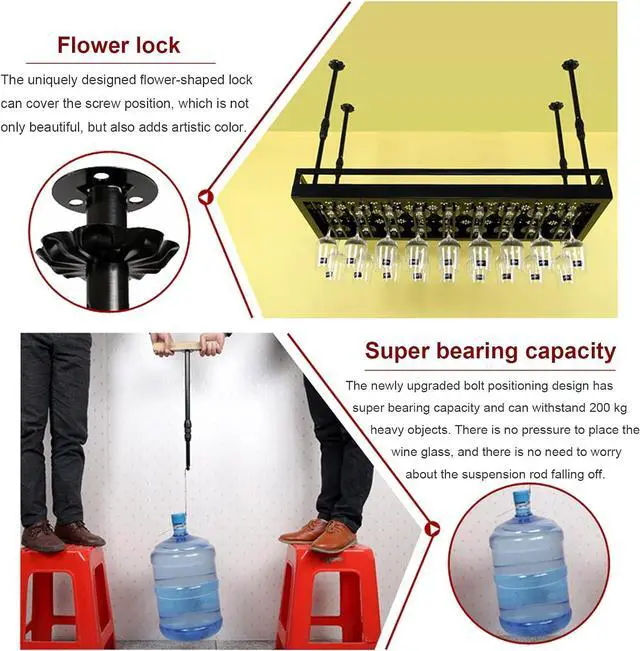 Flower lock

The uniquely designed flower-shaped lock can cover the screw position, which is not only beautiful, but also adds artistic color.

Super bearing capacity

The newly upgraded bolt positioning design has super bearing capacity and can withstand 200 kg heavy objects. There is no pressure to place the wine glass, and there is no need to worry about the suspension rod falling off.