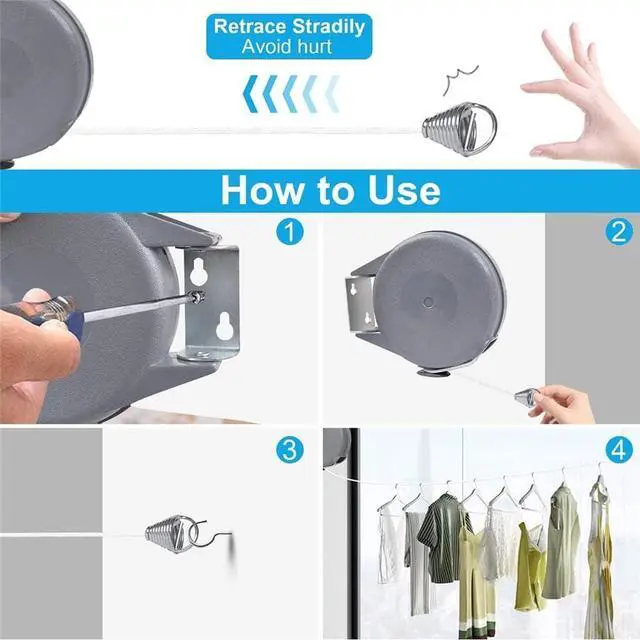 Retrace Stradily
Avoid hurt

How to Use

1

2

3

4