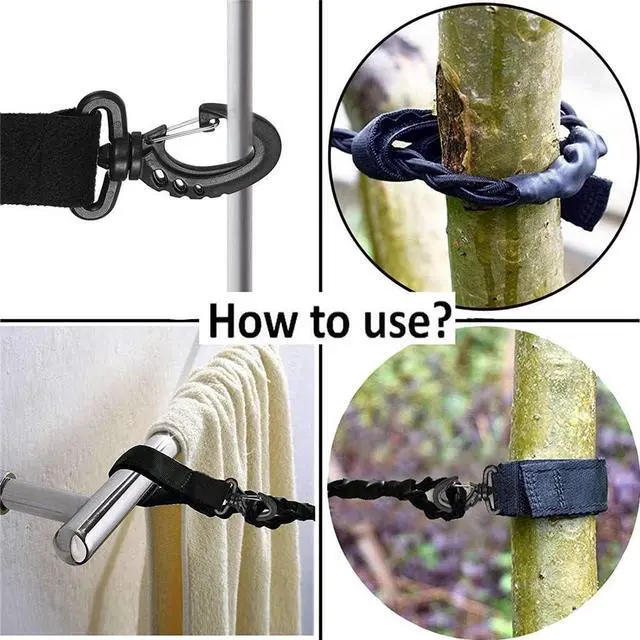 How to use?