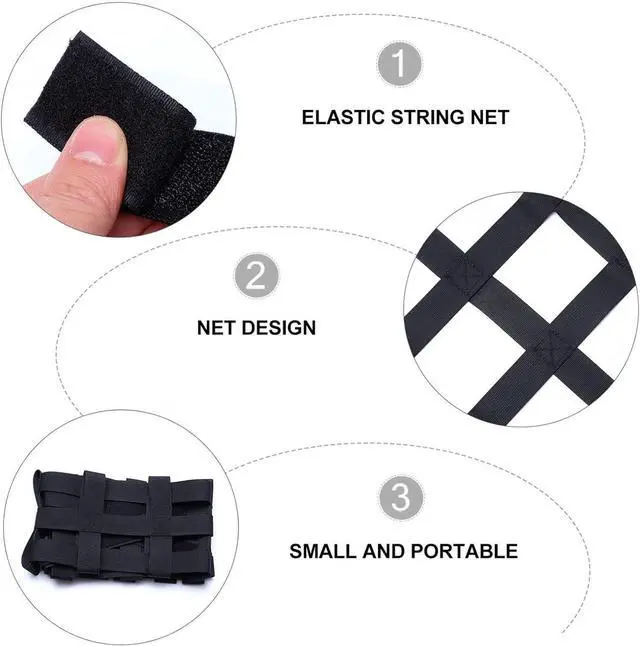 1

ELASTIC STRING NET

2

NET DESIGN

3

SMALL AND PORTABLE