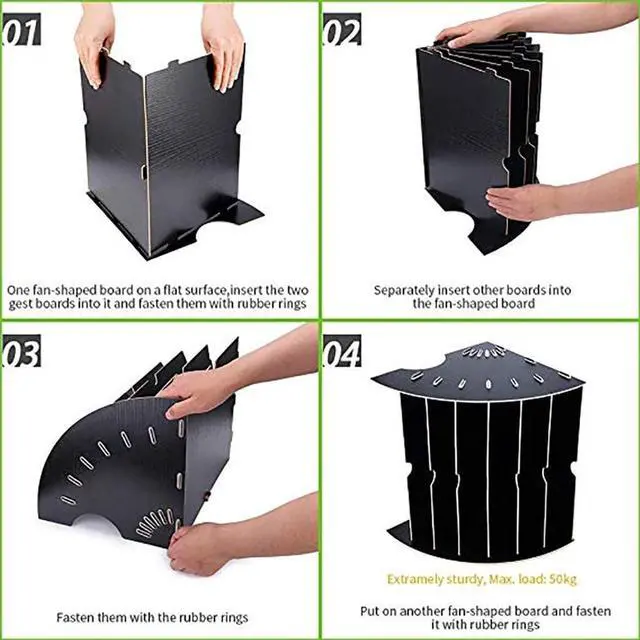 01

One fan-shaped board on a flat surface,insert the two gest boards into it and fasten them with rubber rings

02

Separately insert other boards into the fan-shaped board

03

Fasten them with the rubber rings

04

Extramely sturdy, Max. load: 50kg

Put on another fan-shaped board and fasten it with rubber rings