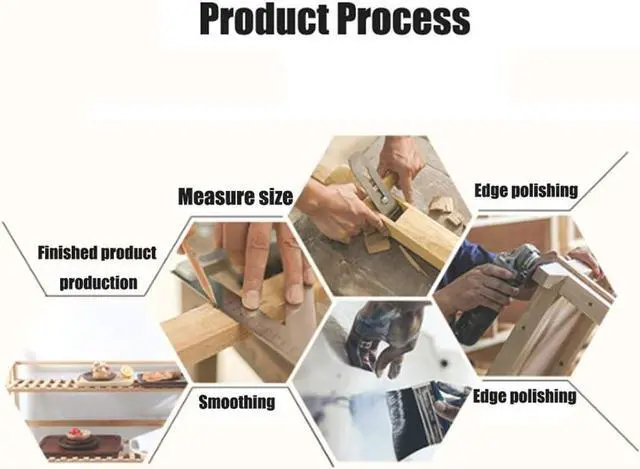 Product Process

Measure size

Edge polishing

Finished product production

Smoothing

Edge polishing