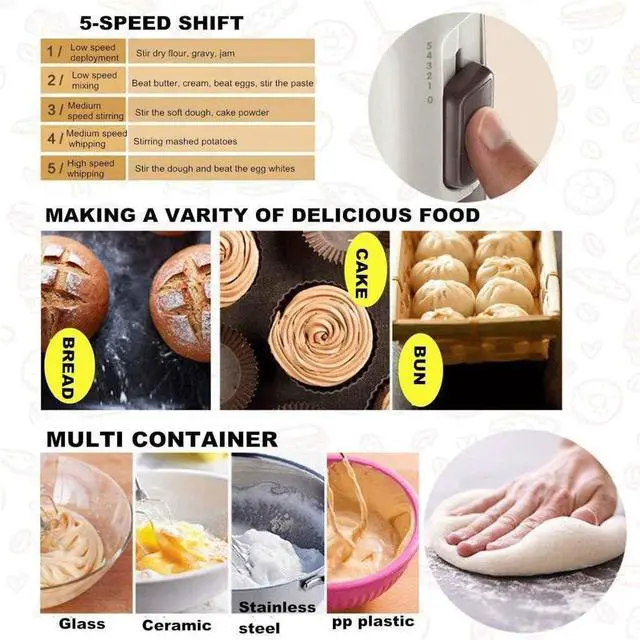 5-SPEED SHIFT

| 1 / Low speed deployment | Stir dry flour, gravy, jam |
|---|---|
| 2 / Low speed mixing | Beat butter, cream, beat eggs, stir the paste |
| 3 / Medium speed stirring | Stir the soft dough, cake powder |
| 4 / Medium speed whipping | Stirring mashed potatoes |
| 5 / High speed whipping | Stir the dough and beat the egg whites |

5 4 3 2 1 0

MAKING A VARITY OF DELICIOUS FOOD

BREAD

CAKE

BUN

MULTI CONTAINER

Glass

Ceramic

Stainless steel

pp plastic