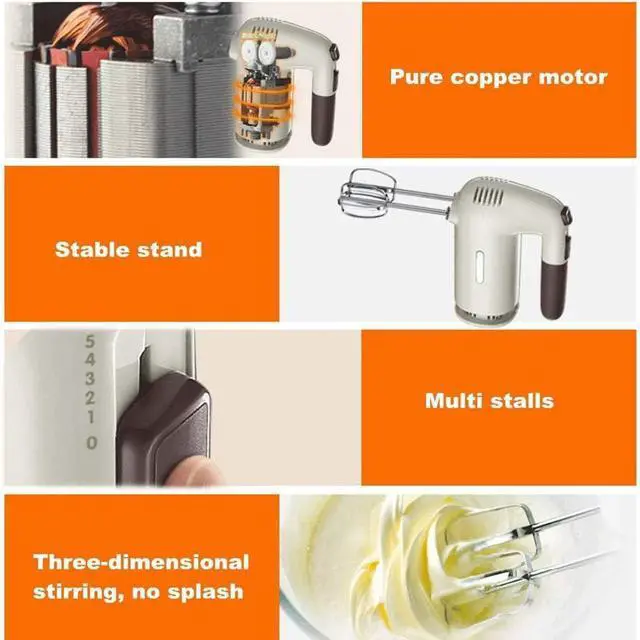 Pure copper motor

Stable stand

5
4
3
2
1
0

Multi stalls

Three-dimensional stirring, no splash