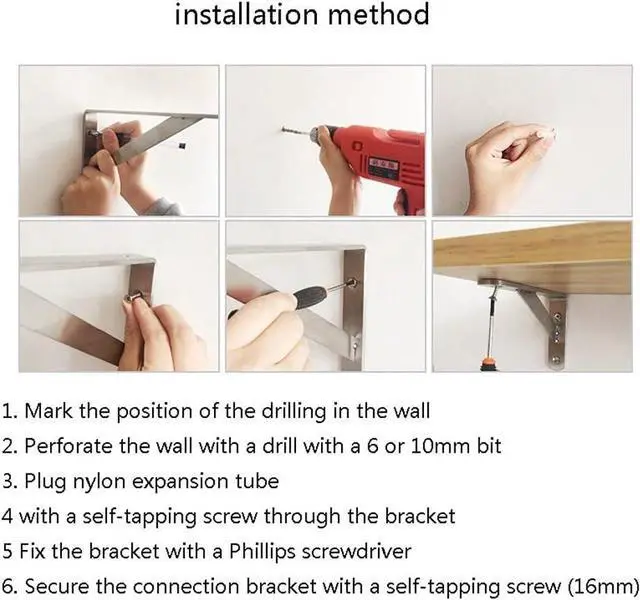 installation method

1. Mark the position of the drilling in the wall
2. Perforate the wall with a drill with a 6 or 10mm bit
3. Plug nylon expansion tube
4 with a self-tapping screw through the bracket
5 Fix the bracket with a Phillips screwdriver
6. Secure the connection bracket with a self-tapping screw (16mm)