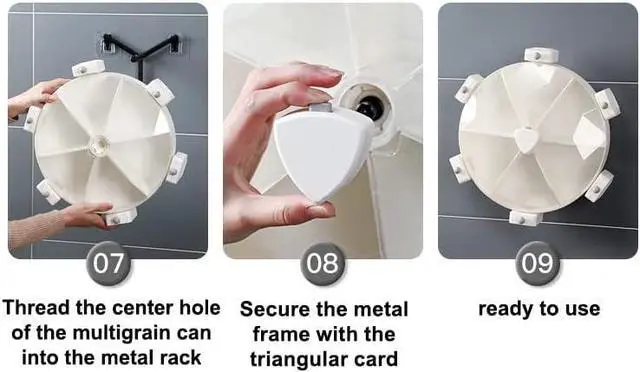 07

Thread the center hole of the multigrain can into the metal rack

08

Secure the metal frame with the triangular card

09

ready to use