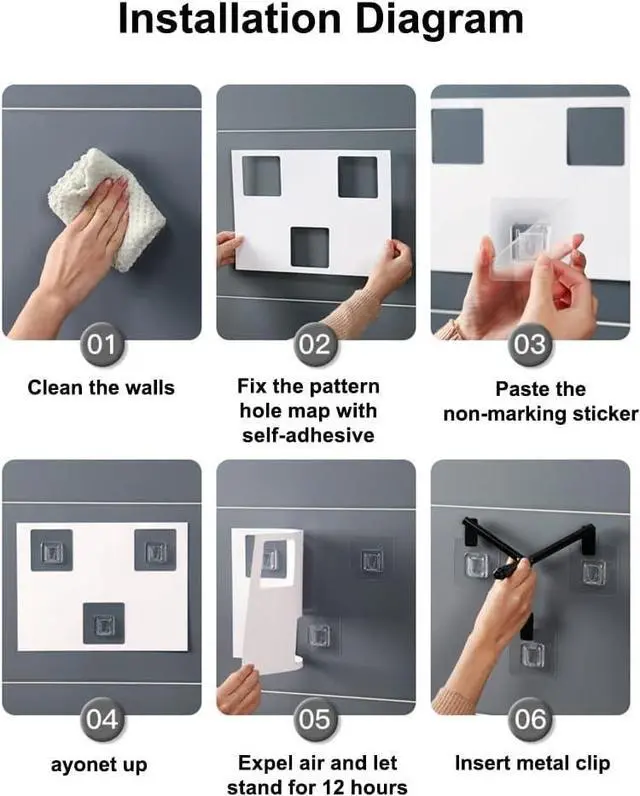 Installation Diagram

01

Clean the walls

02

Fix the pattern hole map with self-adhesive

03

Paste the non-marking sticker

04

ayonet up

05

Expel air and let stand for 12 hours

06

Insert metal clip