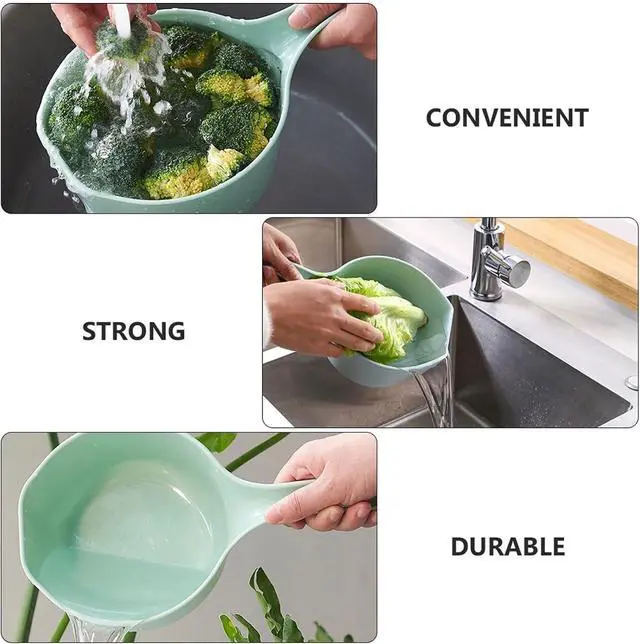 CONVENIENT

STRONG

DURABLE