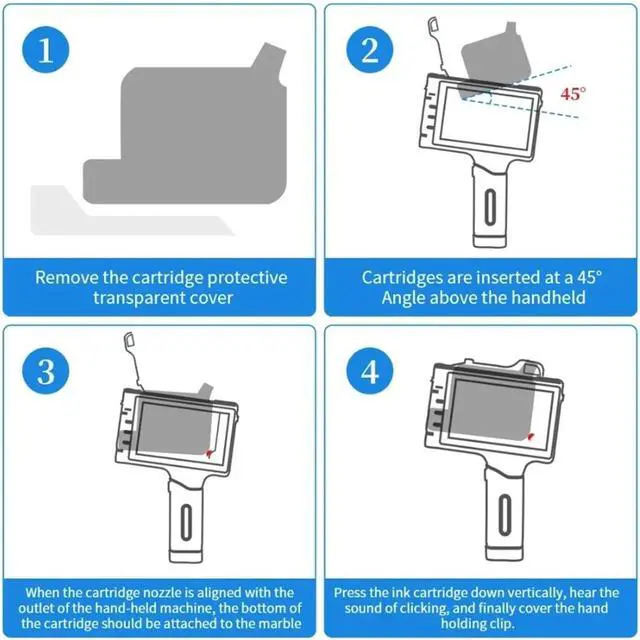 1

Remove the cartridge protective transparent cover

2

45°

Cartridges are inserted at a 45° Angle above the handheld

3

When the cartridge nozzle is aligned with the outlet of the hand-held machine, the bottom of the cartridge should be attached to the marble

4

Press the ink cartridge down vertically, hear the sound of clicking, and finally cover the hand holding clip.