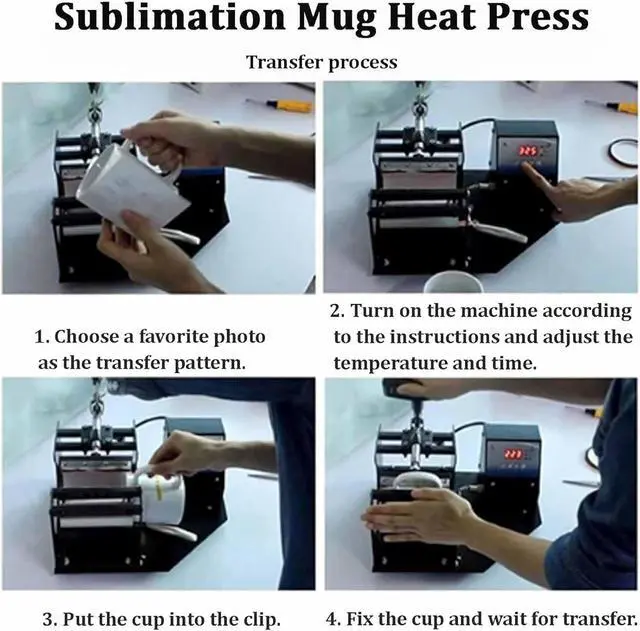 Sublimation Mug Heat Press

Transfer process

325

1. Choose a favorite photo as the transfer pattern.

2. Turn on the machine according to the instructions and adjust the temperature and time.

223

3. Put the cup into the clip.

4. Fix the cup and wait for transfer.