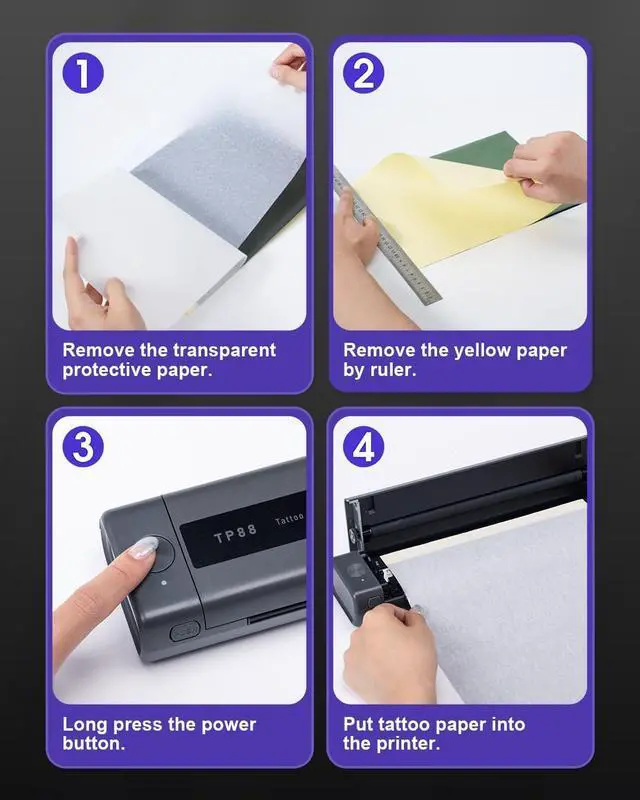 1

Remove the transparent protective paper.

2

Remove the yellow paper by ruler.

3

TP88 Tattoo

Long press the power button.

4

Put tattoo paper into the printer.