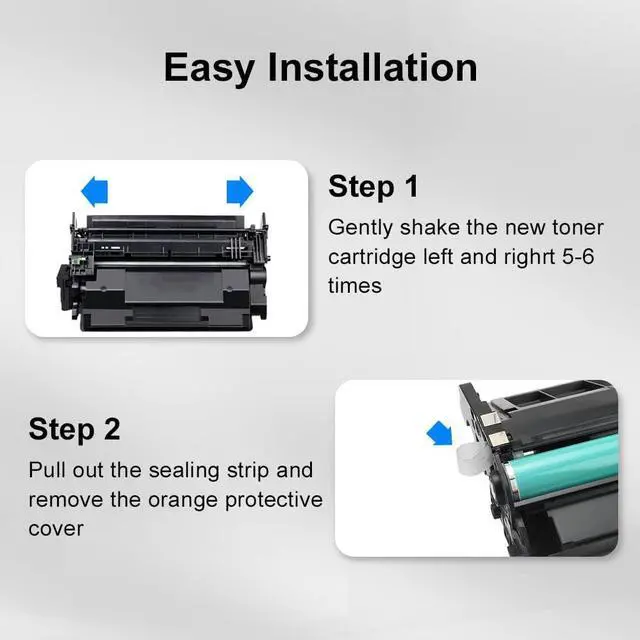 Easy Installation

Step 1

Gently shake the new toner cartridge left and righrt 5-6 times

Step 2

Pull out the sealing strip and remove the orange protective cover