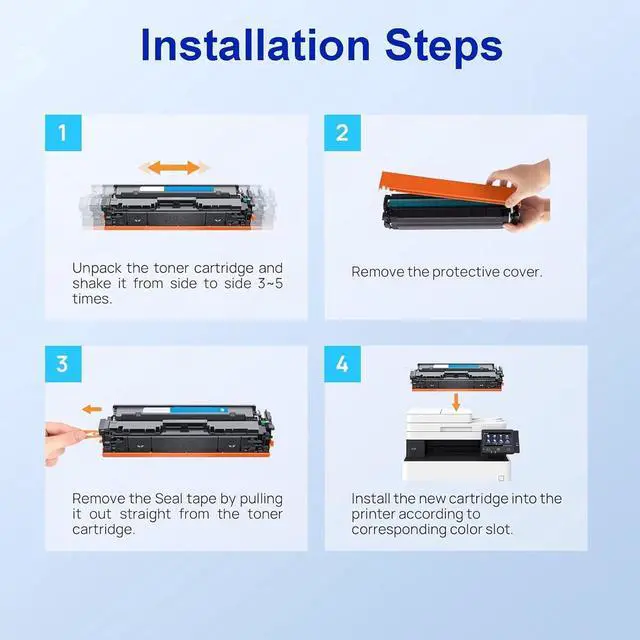 Installation Steps

1

Unpack the toner cartridge and shake it from side to side 3~5 times.

2

Remove the protective cover.

3

Remove the Seal tape by pulling it out straight from the toner cartridge.

4

Install the new cartridge into the printer according to corresponding color slot.