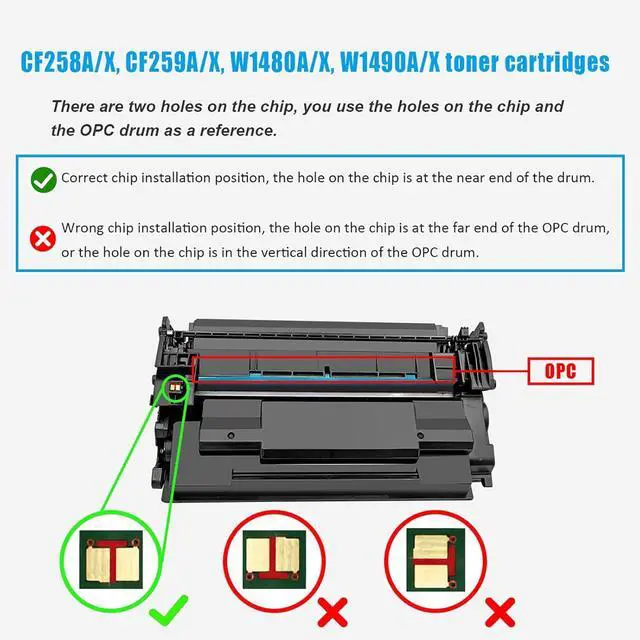 CF258A/X, CF259A/X, W1480A/X, W1490A/X toner cartridges

There are two holes on the chip, you use the holes on the chip and the OPC drum as a reference.

Correct chip installation position, the hole on the chip is at the near end of the drum.

Wrong chip installation position, the hole on the chip is at the far end of the OPC drum, or the hole on the chip is in the vertical direction of the OPC drum.

OPC