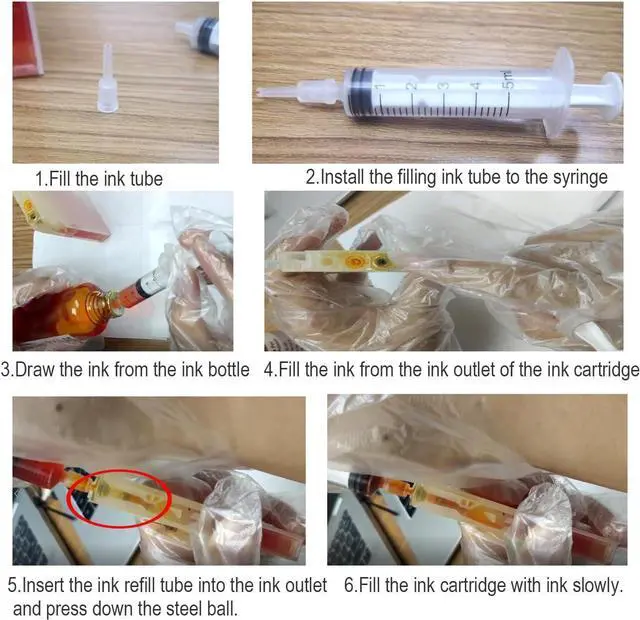 1.Fill the ink tube

1
2
3
4
5ml

2.Install the filling ink tube to the syringe

3.Draw the ink from the ink bottle

4.Fill the ink from the ink outlet of the ink cartridge

5.Insert the ink refill tube into the ink outlet and press down the steel ball.

6.Fill the ink cartridge with ink slowly.