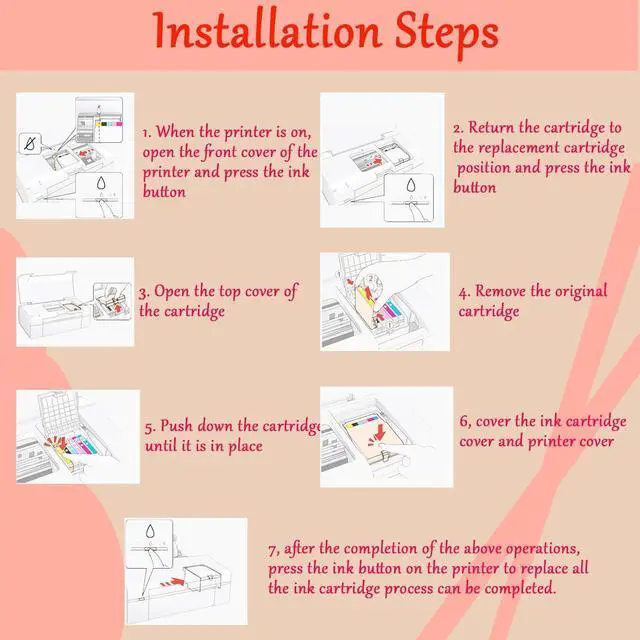 Installation Steps

1. When the printer is on, open the front cover of the printer and press the ink button

2. Return the cartridge to the replacement cartridge position and press the ink button

3. Open the top cover of the cartridge

4. Remove the original cartridge

5. Push down the cartridge until it is in place

6, cover the ink cartridge cover and printer cover

7, after the completion of the above operations, press the ink button on the printer to replace all the ink cartridge process can be completed.