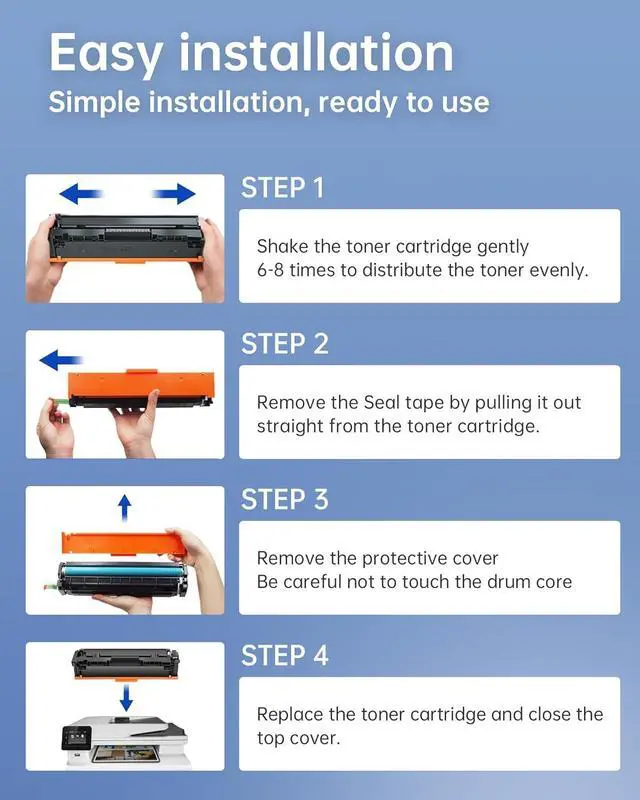 Easy installation
Simple installation, ready to use

STEP 1

Shake the toner cartridge gently 6-8 times to distribute the toner evenly.

STEP 2

Remove the Seal tape by pulling it out straight from the toner cartridge.

STEP 3

Remove the protective cover
Be careful not to touch the drum core

STEP 4

Replace the toner cartridge and close the top cover.