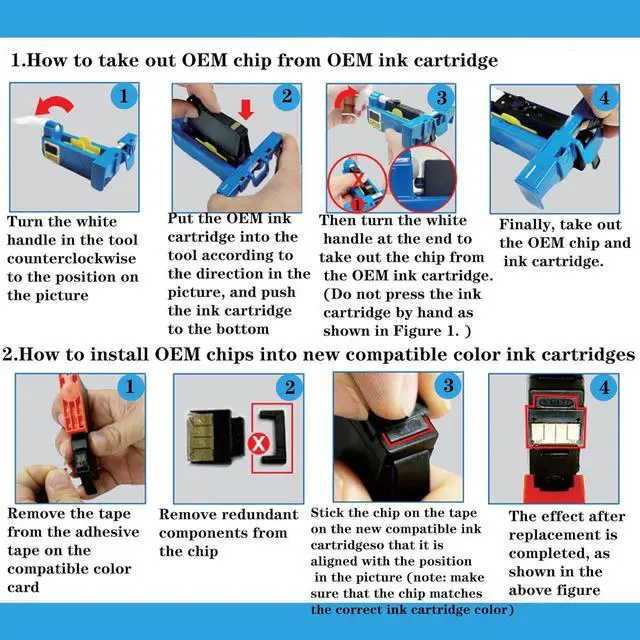 1.How to take out OEM chip from OEM ink cartridge

1

Turn the white handle in the tool counterclockwise to the position on the picture

2

Put the OEM ink cartridge into the tool according to the direction in the picture, and push the ink cartridge to the bottom

3

1

Then turn the white handle at the end to take out the chip from the OEM ink cartridge. (Do not press the ink cartridge by hand as shown in Figure 1. )

4

Finally, take out the OEM chip and ink cartridge.

2.How to install OEM chips into new compatible color ink cartridges

1

Remove the tape from the adhesive tape on the compatible color card

2

Remove redundant components from the chip

3

Stick the chip on the tape on the new compatible ink cartridgeso that it is aligned with the position in the picture (note: make sure that the chip matches the correct ink cartridge color)

4

The effect after replacement is completed, as shown in the above figure