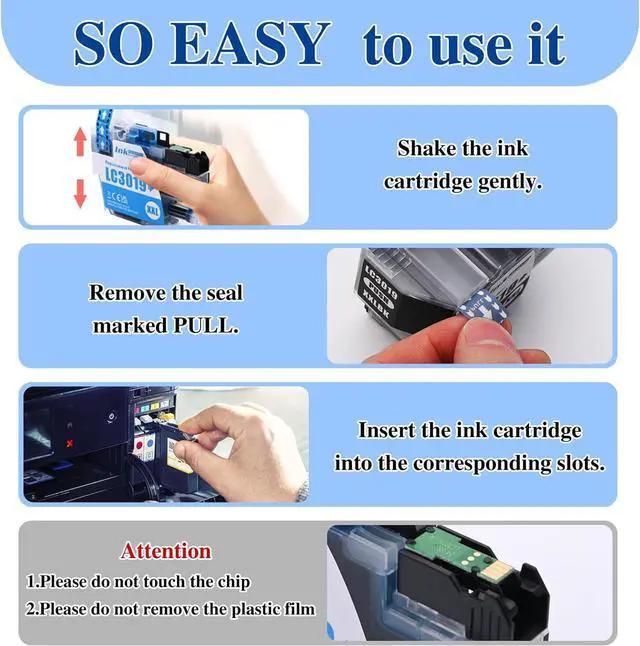 SO EASY to use it

LC3019 XXL

Shake the ink cartridge gently.

Remove the seal marked PULL.

LC3019 XXLBK

Insert the ink cartridge into the corresponding slots.

Attention
1.Please do not touch the chip
2.Please do not remove the plastic film