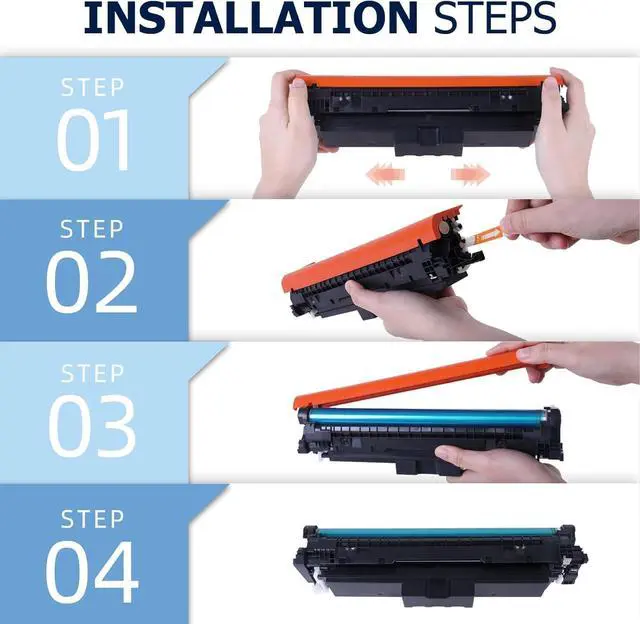 INSTALLATION STEPS

STEP
01

STEP
02

STEP
03

STEP
04