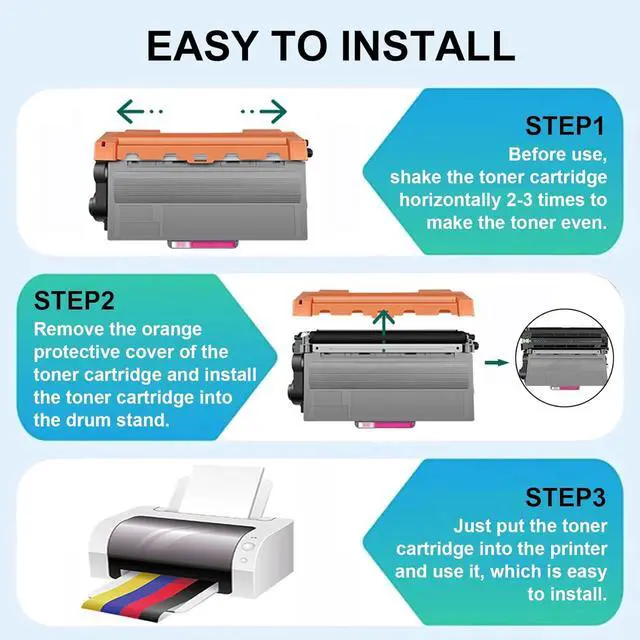 EASY TO INSTALL

STEP1
Before use, shake the toner cartridge horizontally 2-3 times to make the toner even.

STEP2
Remove the orange protective cover of the toner cartridge and install the toner cartridge into the drum stand.

STEP3
Just put the toner cartridge into the printer and use it, which is easy to install.