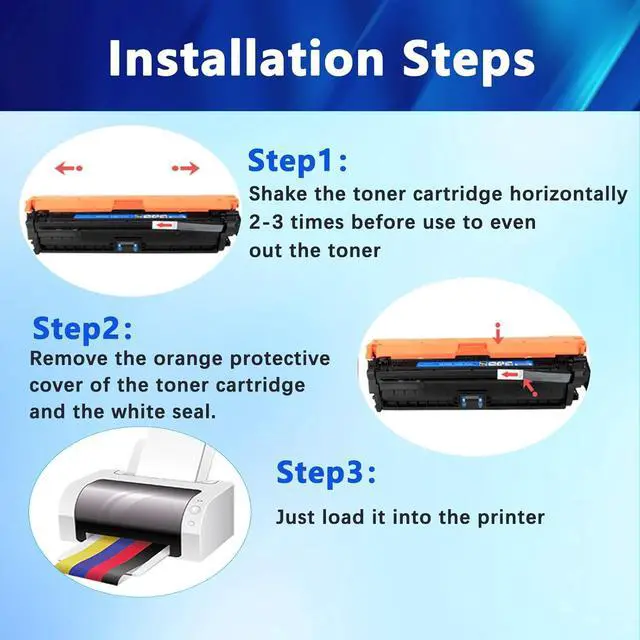 Installation Steps

Step1:
Shake the toner cartridge horizontally 2-3 times before use to even out the toner

Step2:
Remove the orange protective cover of the toner cartridge and the white seal.

Step3:
Just load it into the printer