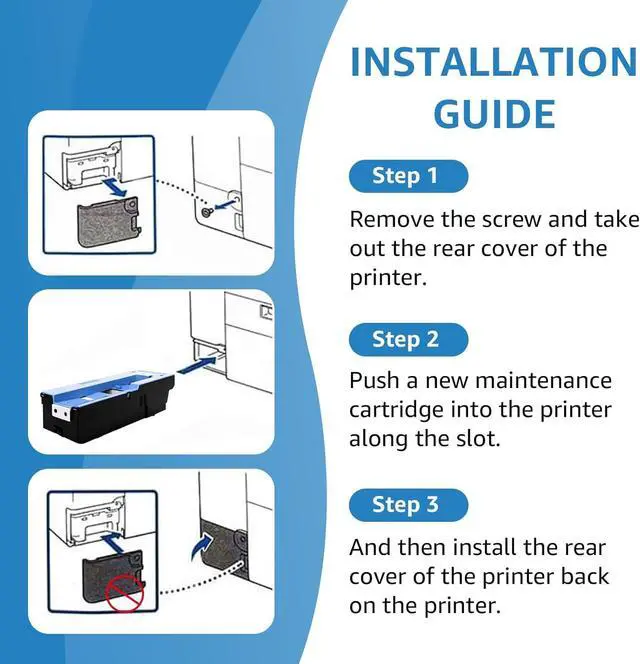 INSTALLATION GUIDE

Step 1

Remove the screw and take out the rear cover of the printer.

Step 2

Push a new maintenance cartridge into the printer along the slot.

Step 3

And then install the rear cover of the printer back on the printer.