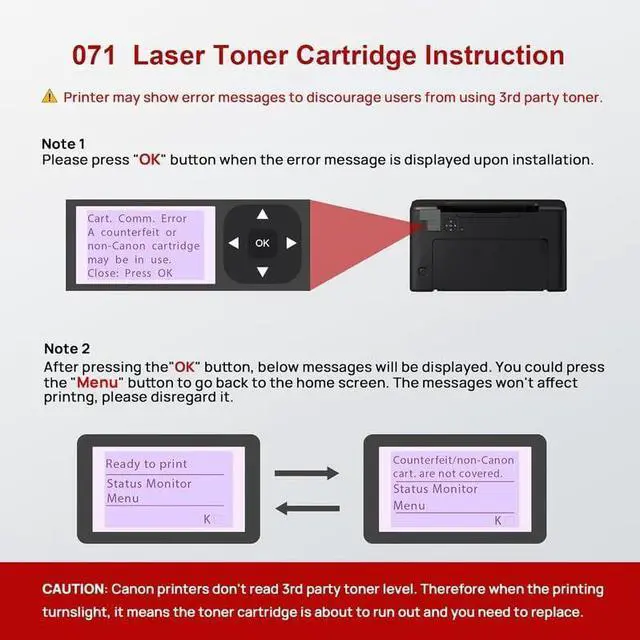 071 Laser Toner Cartridge Instruction

Printer may show error messages to discourage users from using 3rd party toner.

Note 1
Please press "OK" button when the error message is displayed upon installation.

Cart. Comm. Error
A counterfeit or non-Canon cartridge may be in use.
Close: Press OK

OK

Note 2
After pressing the"OK" button, below messages will be displayed. You could press the "Menu" button to go back to the home screen. The messages won't affect printng, please disregard it.

Ready to print
Status Monitor
Menu
K

Counterfeit/non-Canon cart. are not covered.
Status Monitor
Menu
K

CAUTION: Canon printers don't read 3rd party toner level. Therefore when the printing turnslight, it means the toner cartridge is about to run out and you need to replace.