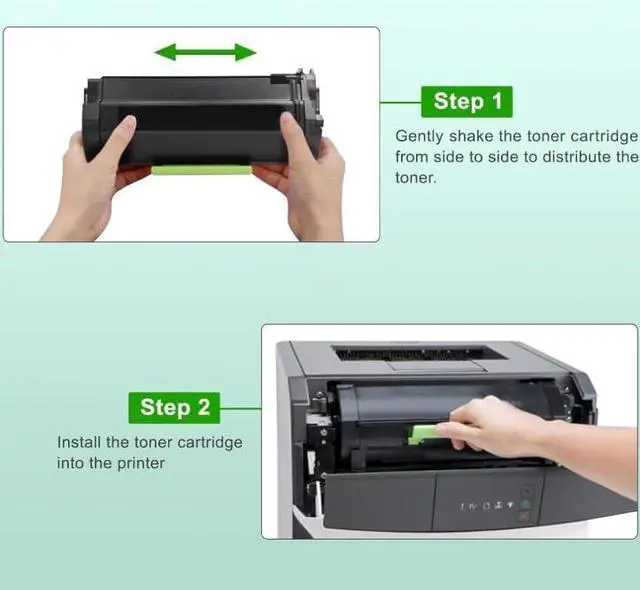 Step 1

Gently shake the toner cartridge from side to side to distribute the toner.

Step 2

Install the toner cartridge into the printer