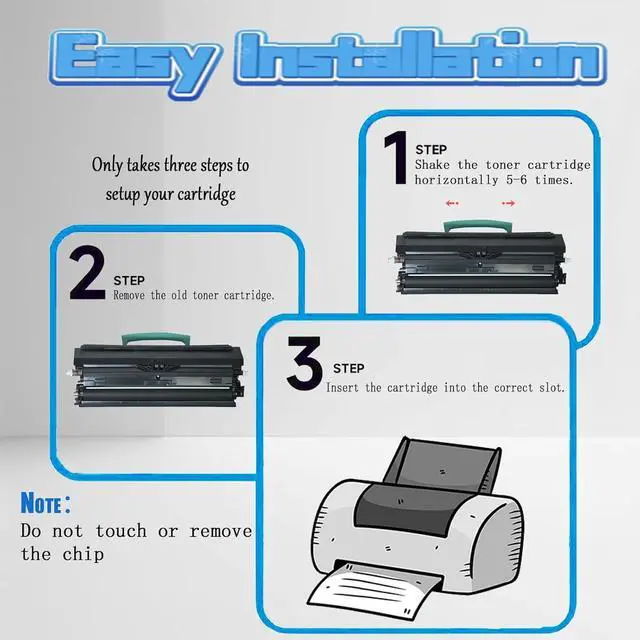 Easy Installation

Only takes three steps to setup your cartridge

1 STEP
Shake the toner cartridge horizontally 5-6 times.

2 STEP
Remove the old toner cartridge.

3 STEP
Insert the cartridge into the correct slot.

NOTE:
Do not touch or remove the chip