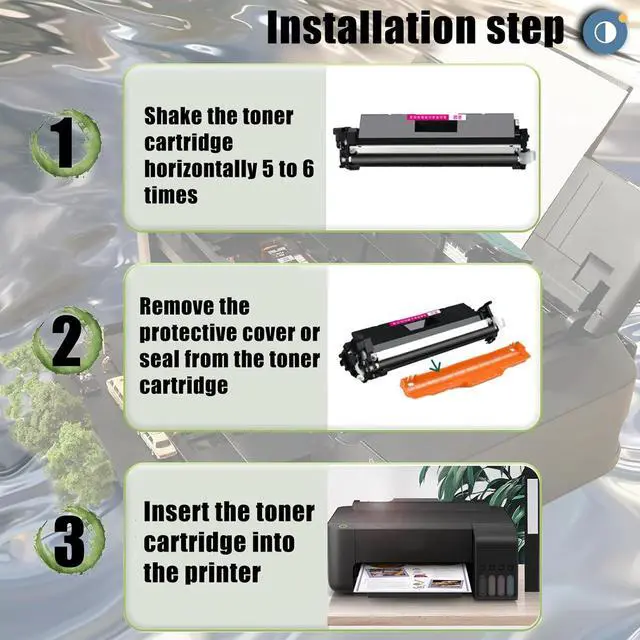 Installation step

1

Shake the toner cartridge horizontally 5 to 6 times

2

Remove the protective cover or seal from the toner cartridge

3

Insert the toner cartridge into the printer