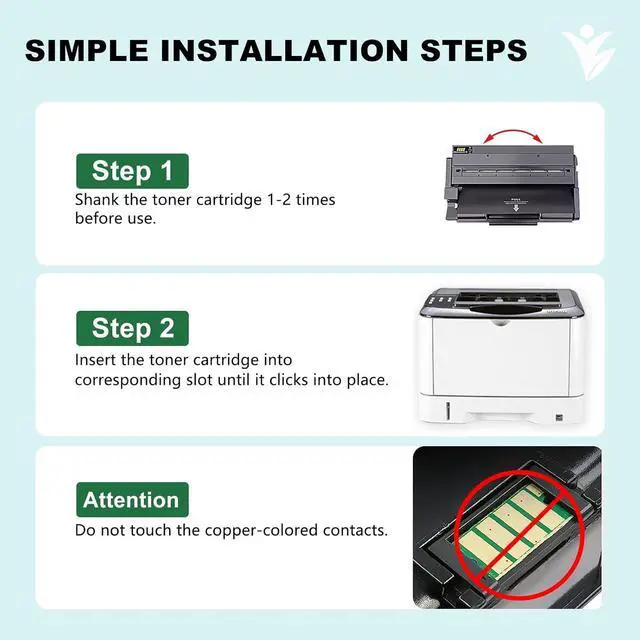 SIMPLE INSTALLATION STEPS

Step 1
Shank the toner cartridge 1-2 times before use.

Step 2
Insert the toner cartridge into corresponding slot until it clicks into place.

Attention
Do not touch the copper-colored contacts.