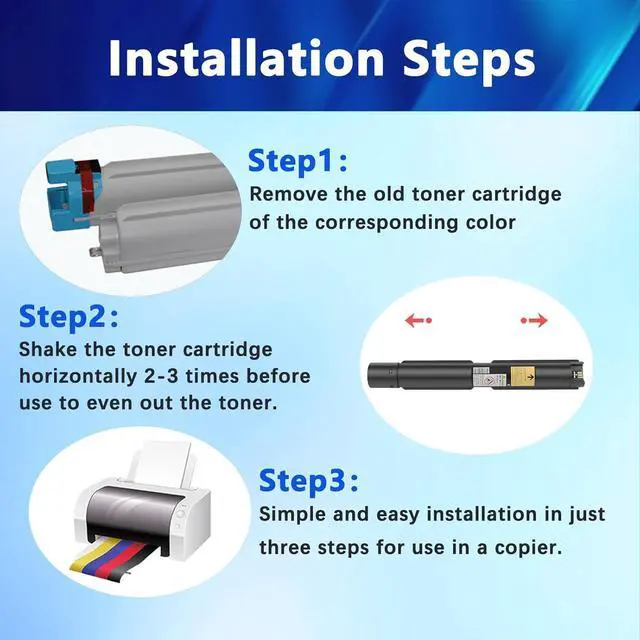 Installation Steps

Step1:
Remove the old toner cartridge of the corresponding color

Step2:
Shake the toner cartridge horizontally 2-3 times before use to even out the toner.

Step3:
Simple and easy installation in just three steps for use in a copier.