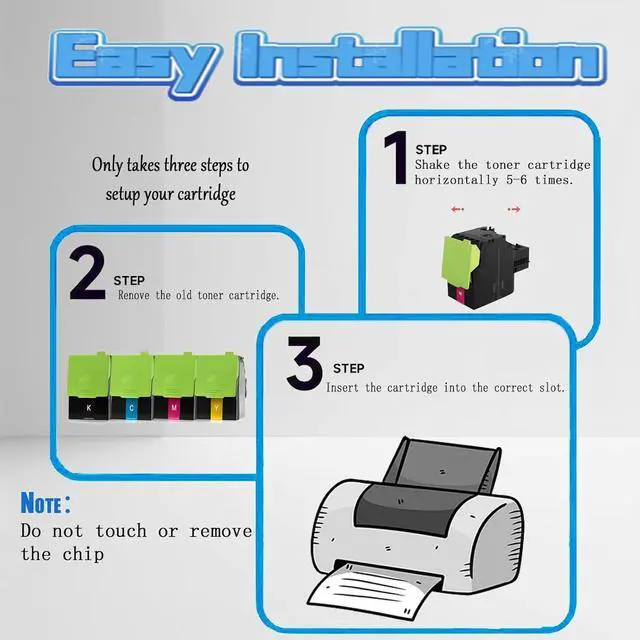 Easy Installation

Only takes three steps to setup your cartridge

1 STEP
Shake the toner cartridge horizontally 5-6 times.

2 STEP
Renove the old toner cartridge.

K C M Y

3 STEP
Insert the cartridge into the correct slot.

NOTE:
Do not touch or remove the chip