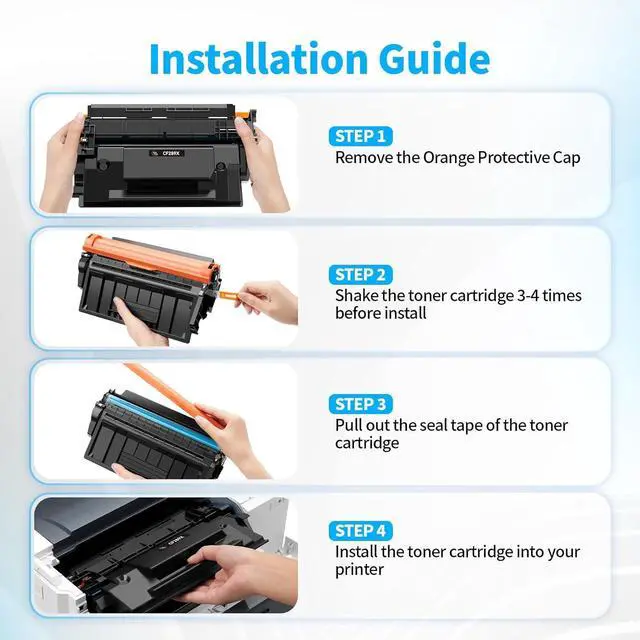 Installation Guide

CF289X

STEP 1
Remove the Orange Protective Cap

STEP 2
Shake the toner cartridge 3-4 times before install

STEP 3
Pull out the seal tape of the toner cartridge

STEP 4
Install the toner cartridge into your printer