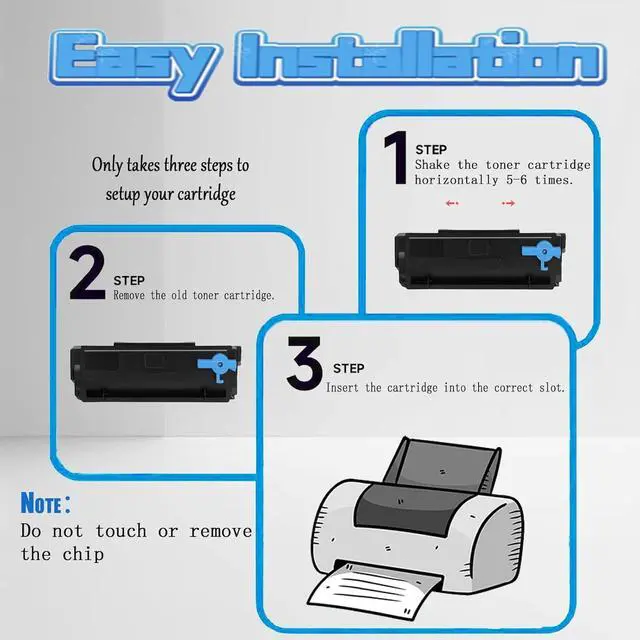 Easy Installation

Only takes three steps to setup your cartridge

1 STEP
Shake the toner cartridge horizontally 5-6 times.

2 STEP
Remove the old toner cartridge.

3 STEP
Insert the cartridge into the correct slot.

NOTE:
Do not touch or remove the chip