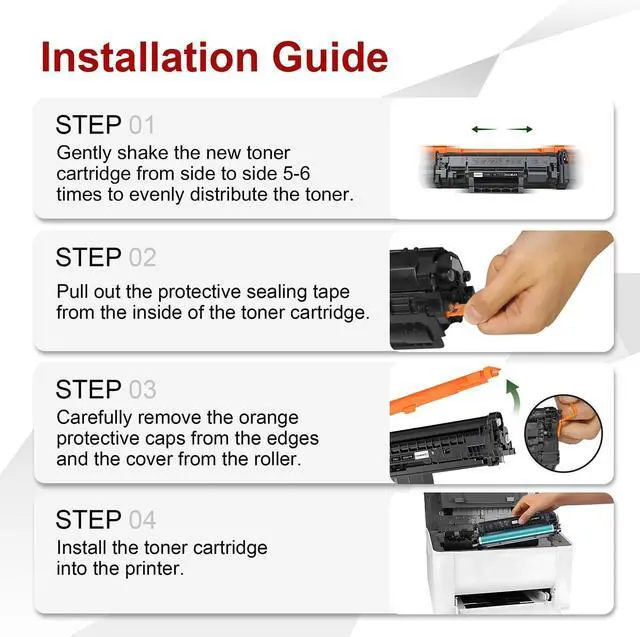 Installation Guide

STEP 01
Gently shake the new toner cartridge from side to side 5-6 times to evenly distribute the toner.

STEP 02
Pull out the protective sealing tape from the inside of the toner cartridge.

STEP 03
Carefully remove the orange protective caps from the edges and the cover from the roller.

STEP 04
Install the toner cartridge into the printer.