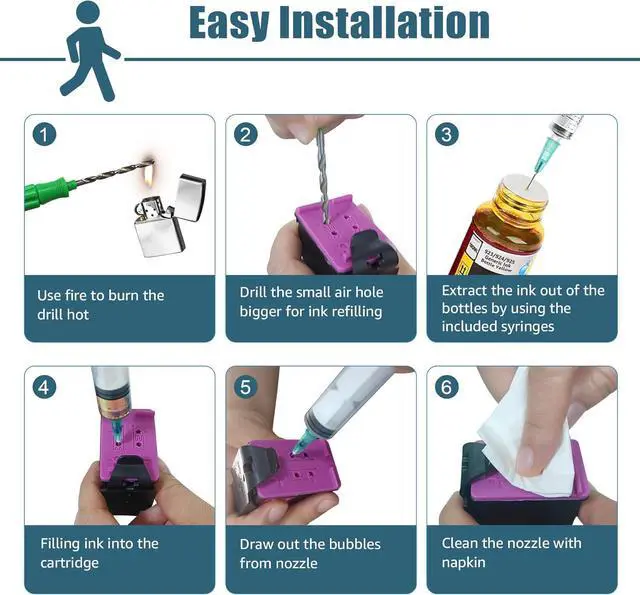 Easy Installation

1

Use fire to burn the drill hot

2

Drill the small air hole bigger for ink refilling

3

923/924/925
Generic Ink
Bottle Yellow

Extract the ink out of the bottles by using the included syringes

4

Filling ink into the cartridge

5

Draw out the bubbles from nozzle

6

Clean the nozzle with napkin