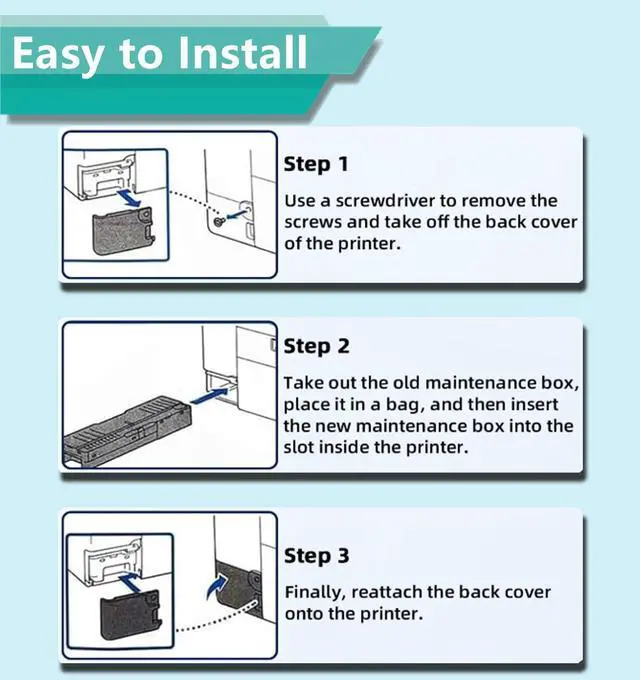 Easy to Install

Step 1

Use a screwdriver to remove the screws and take off the back cover of the printer.

Step 2

Take out the old maintenance box, place it in a bag, and then insert the new maintenance box into the slot inside the printer.

Step 3

Finally, reattach the back cover onto the printer.