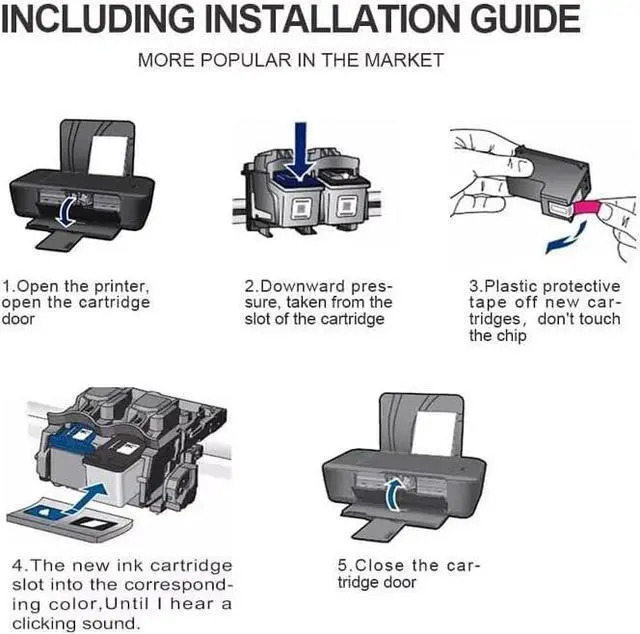 INCLUDING INSTALLATION GUIDE

MORE POPULAR IN THE MARKET

1.Open the printer, open the cartridge door

2.Downward pressure, taken from the slot of the cartridge

3.Plastic protective tape off new cartridges, don't touch the chip

4.The new ink cartridge slot into the corresponding color,Until I hear a clicking sound.

5.Close the cartridge door